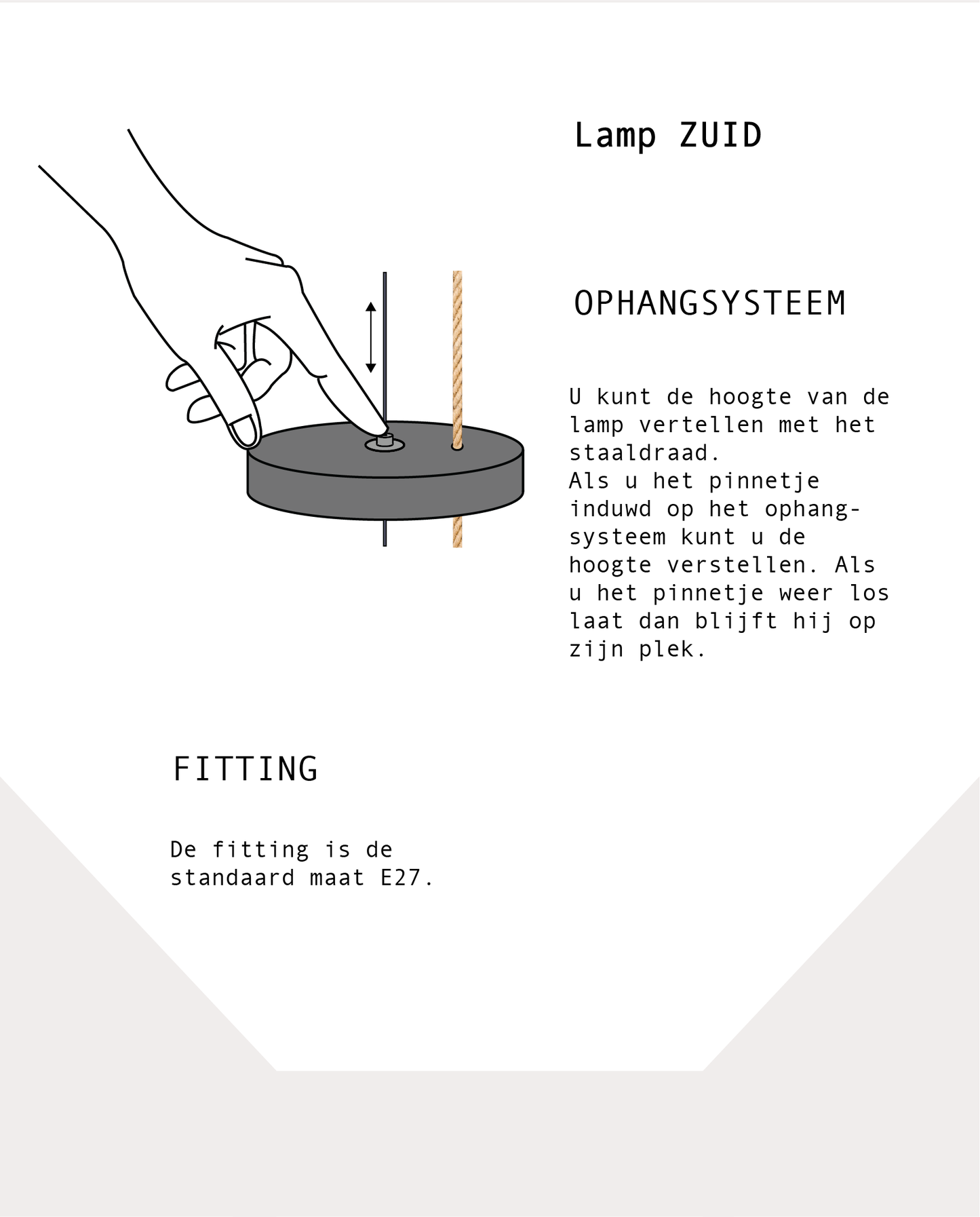 Lamp ZUID

OPHANGSYSTEEM

U kunt de hoogte van de lamp vertellen met het staaldraad.
Als u het pinnetje induwd op het ophangsysteem kunt u de hoogte verstellen. Als u het pinnetje weer los laat dan blijft hij op zijn plek.

FITTING

De fitting is de standaard maat E27.